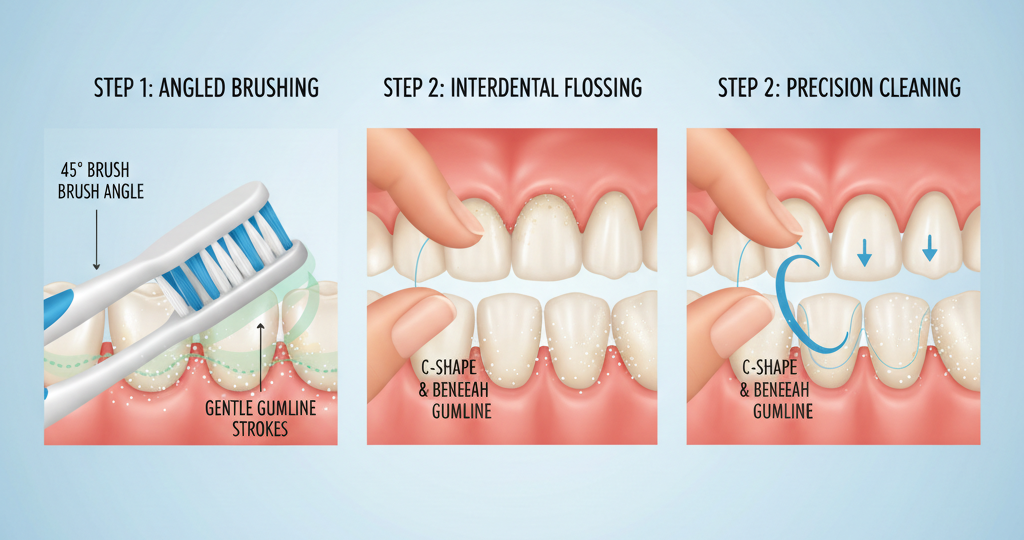 STEP 1: ANGLED BRUSHING

45° BRUSH
BRUSH ANGLE

GENTLE GUMLINE
STROKES

STEP 2: INTERDENTAL FLOSSING

C-SHAPE
& BENEEAH
GUMLINE

STEP 2: PRECISION CLEANING

C-SHAPE
& BENEEAH
GUMLINE