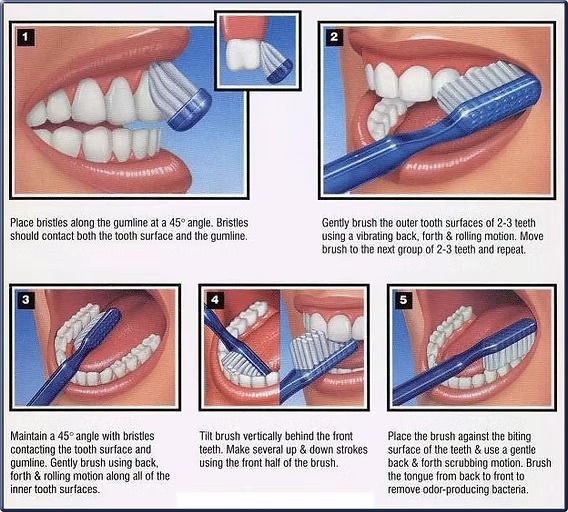 1

Place bristles along the gumline at a 45° angle. Bristles should contact both the tooth surface and the gumline.

2

Gently brush the outer tooth surfaces of 2-3 teeth using a vibrating back, forth & rolling motion. Move brush to the next group of 2-3 teeth and repeat.

3

Maintain a 45° angle with bristles contacting the tooth surface and gumline. Gently brush using back, forth & rolling motion along all of the inner tooth surfaces.

4

Tilt brush vertically behind the front teeth. Make several up & down strokes using the front half of the brush.

5

Place the brush against the biting surface of the teeth & use a gentle back & forth scrubbing motion. Brush the tongue from back to front to remove odor-producing bacteria.