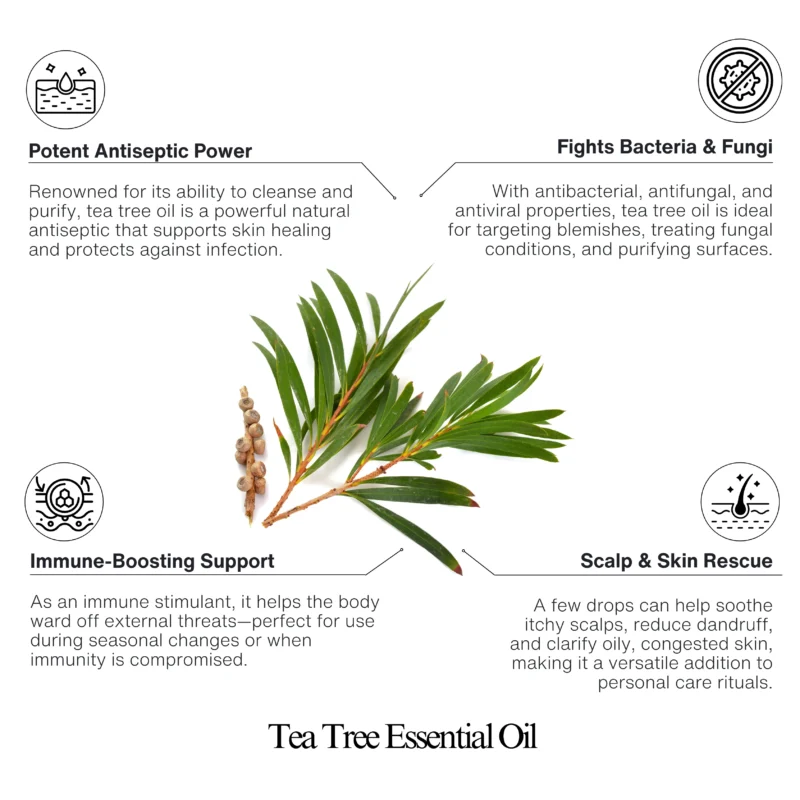 Potent Antiseptic Power

Renowned for its ability to cleanse and purify, tea tree oil is a powerful natural antiseptic that supports skin healing and protects against infection.

Fights Bacteria & Fungi

With antibacterial, antifungal, and antiviral properties, tea tree oil is ideal for targeting blemishes, treating fungal conditions, and purifying surfaces.

Immune-Boosting Support

As an immune stimulant, it helps the body ward off external threats—perfect for use during seasonal changes or when immunity is compromised.

Scalp & Skin Rescue

A few drops can help soothe itchy scalps, reduce dandruff, and clarify oily, congested skin, making it a versatile addition to personal care rituals.

Tea Tree Essential Oil